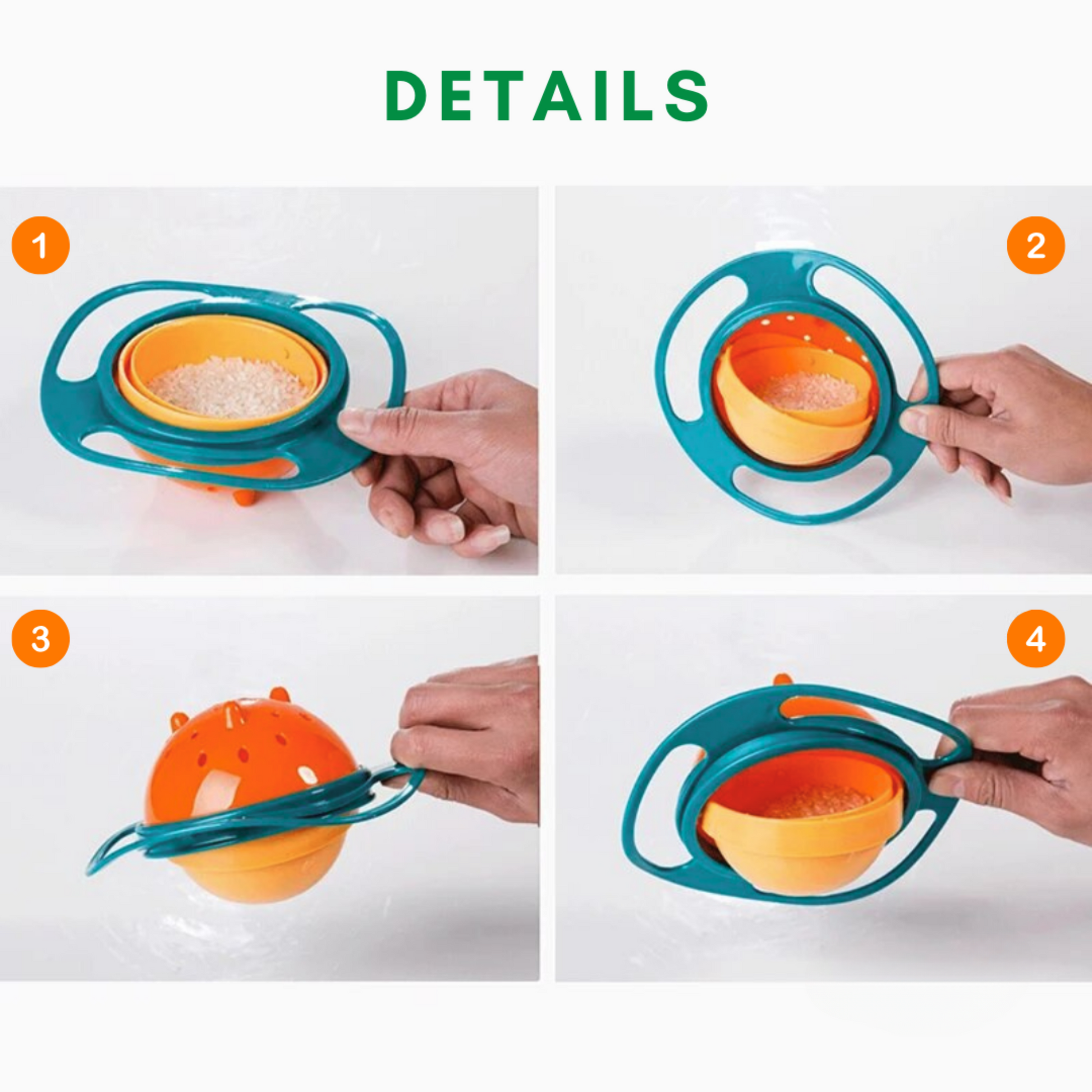 DETAILS

1

2

3

4