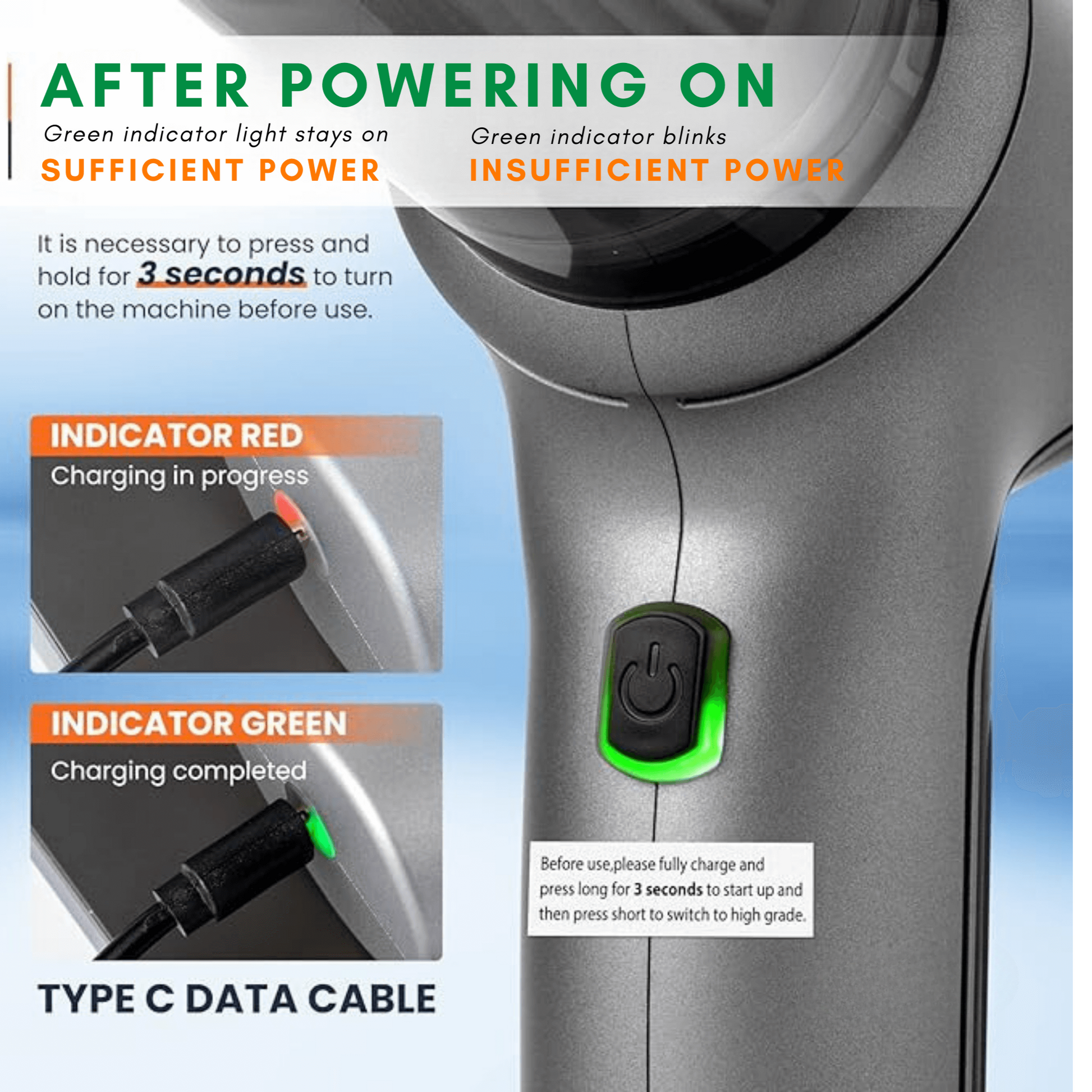 AFTER POWERING ON

Green indicator light stays on
SUFFICIENT POWER

Green indicator blinks
INSUFFICIENT POWER

It is necessary to press and hold for 3 seconds to turn on the machine before use.

INDICATOR RED
Charging in progress

INDICATOR GREEN
Charging completed

TYPE C DATA CABLE

Before use,please fully charge and press long for 3 seconds to start up and then press short to switch to high grade.