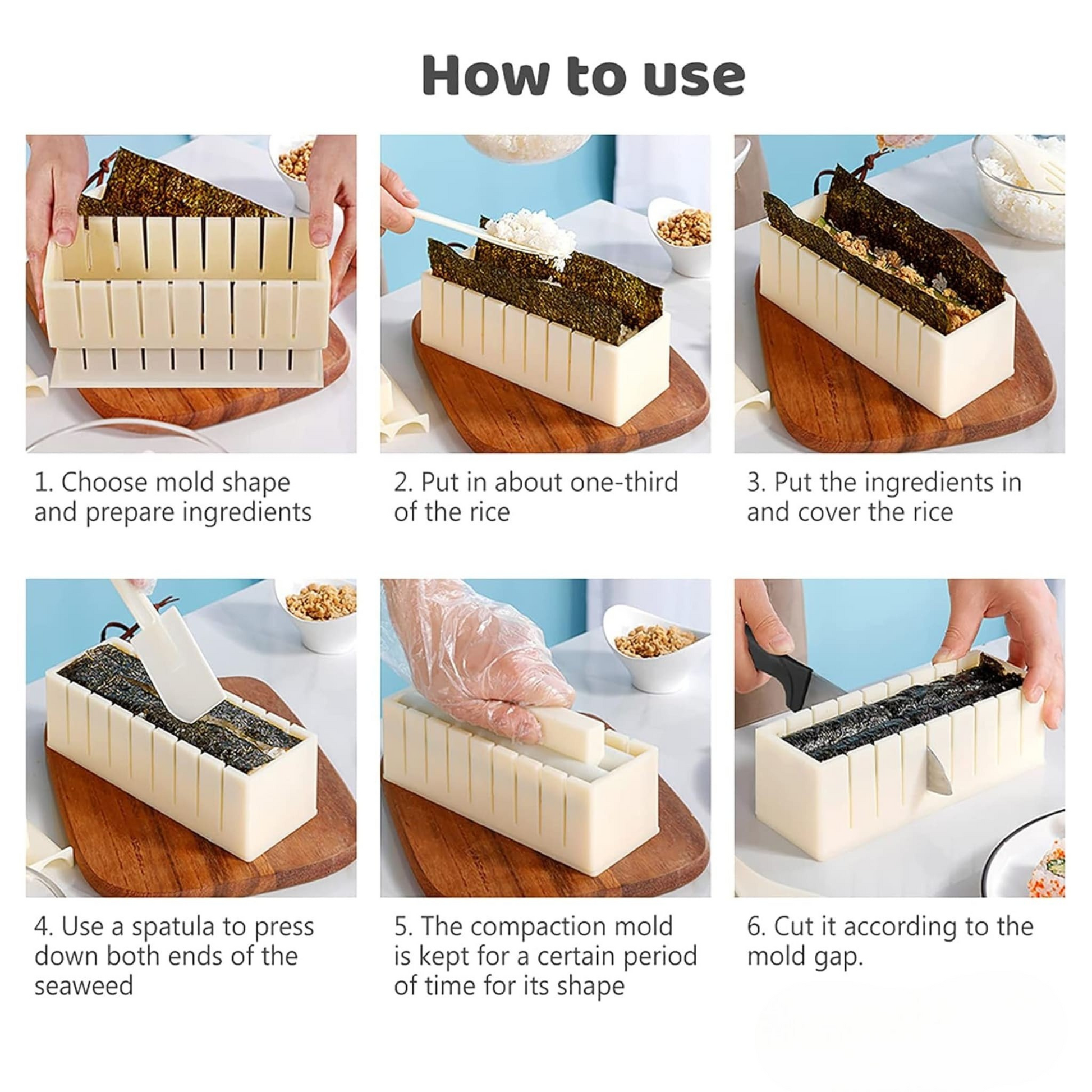 How to use

1. Choose mold shape and prepare ingredients

2. Put in about one-third of the rice

3. Put the ingredients in and cover the rice

4. Use a spatula to press down both ends of the seaweed

5. The compaction mold is kept for a certain period of time for its shape

6. Cut it according to the mold gap.