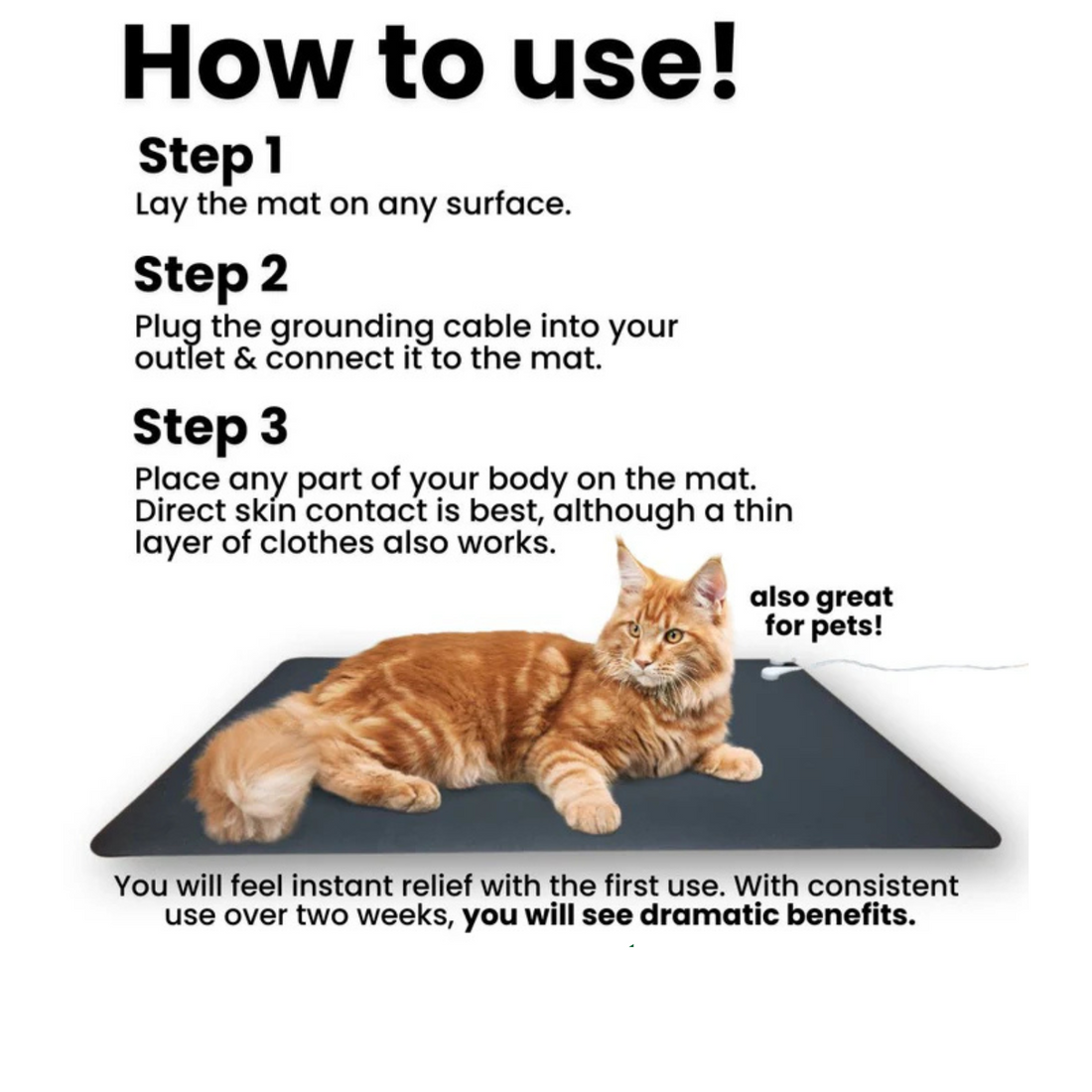 How to use!

Step 1
Lay the mat on any surface.

Step 2
Plug the grounding cable into your outlet & connect it to the mat.

Step 3
Place any part of your body on the mat. Direct skin contact is best, although a thin layer of clothes also works.

also great for pets!

You will feel instant relief with the first use. With consistent use over two weeks, you will see dramatic benefits.