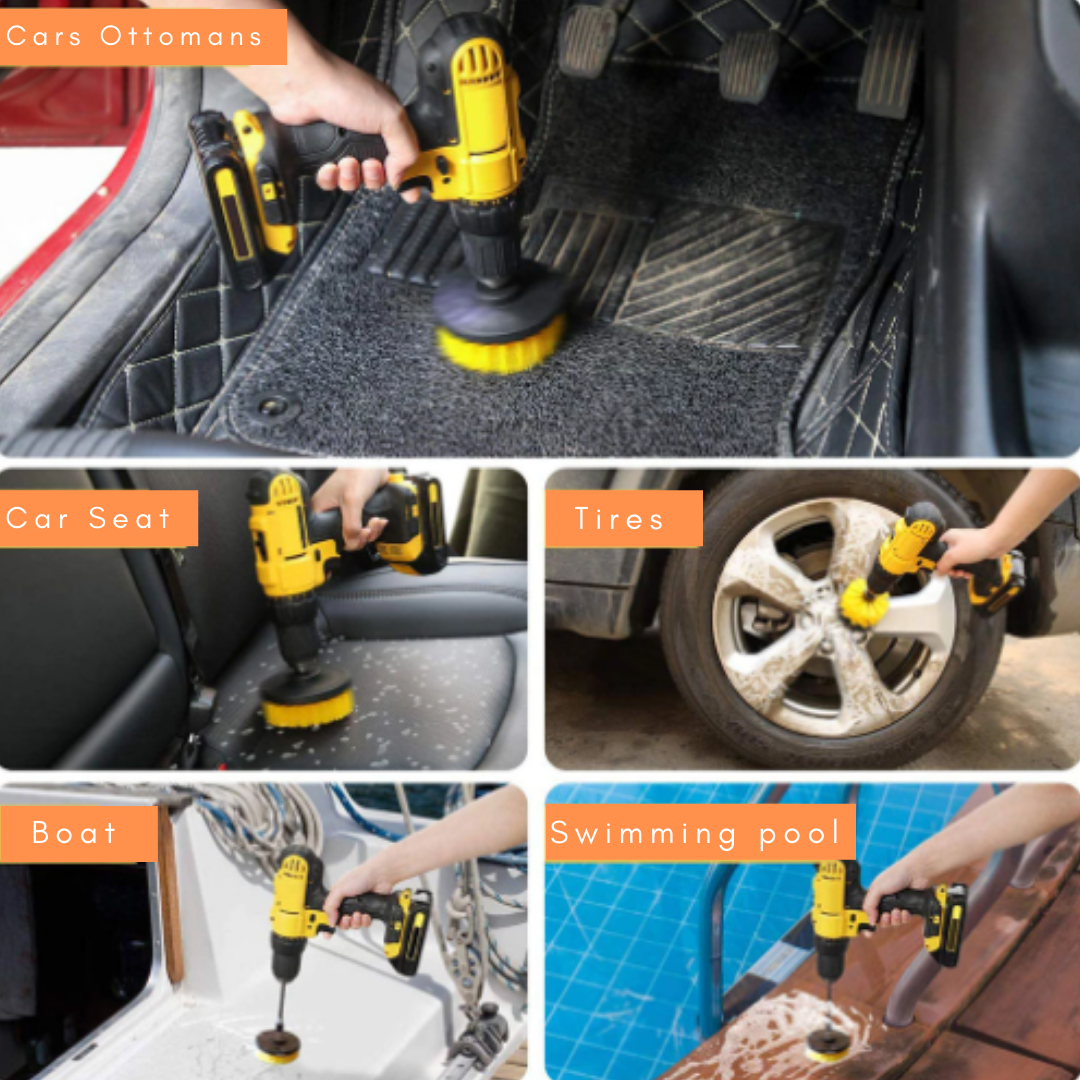 Cars Ottomans

Car Seat

Tires

Boat

Swimming pool