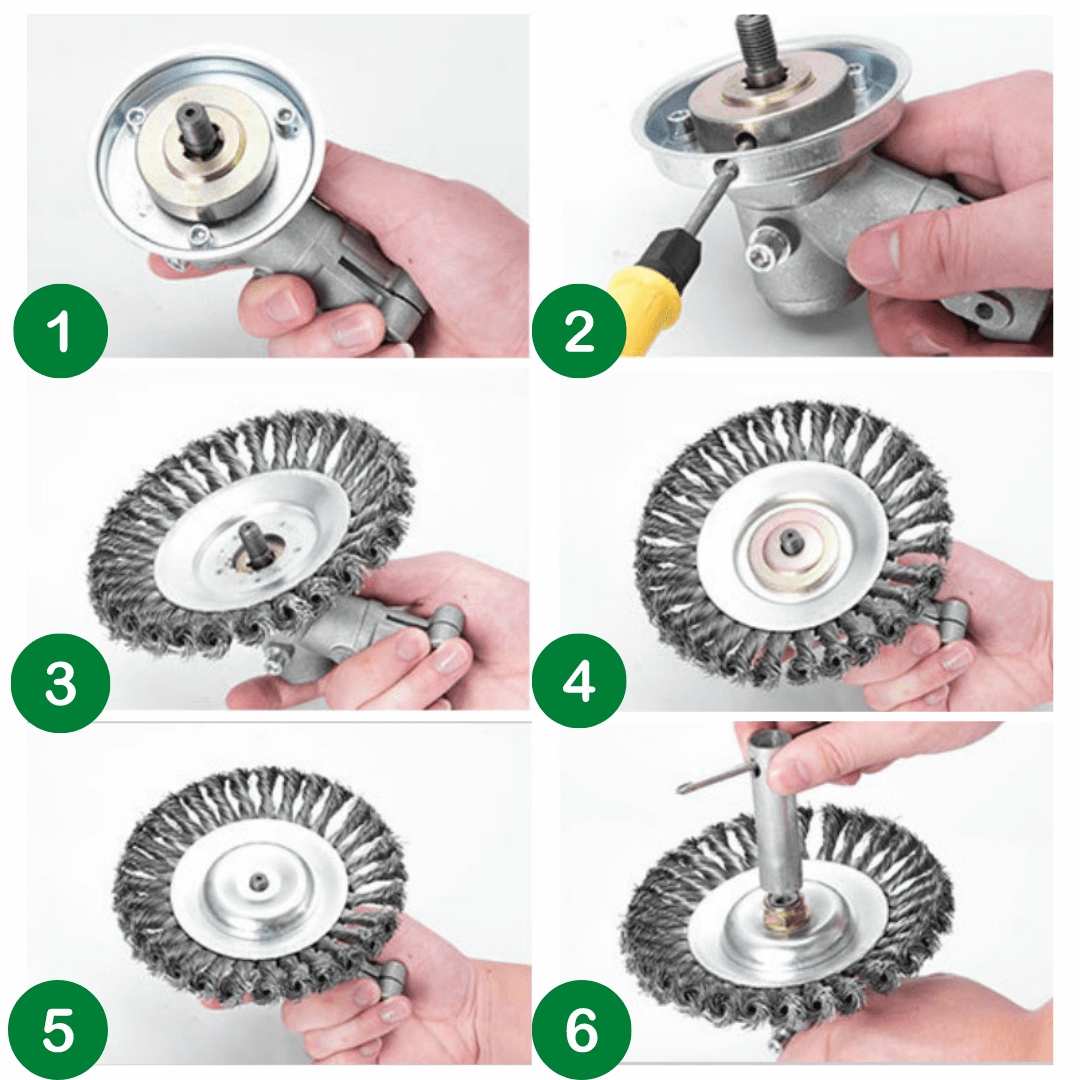 1

2

3

4

5

6