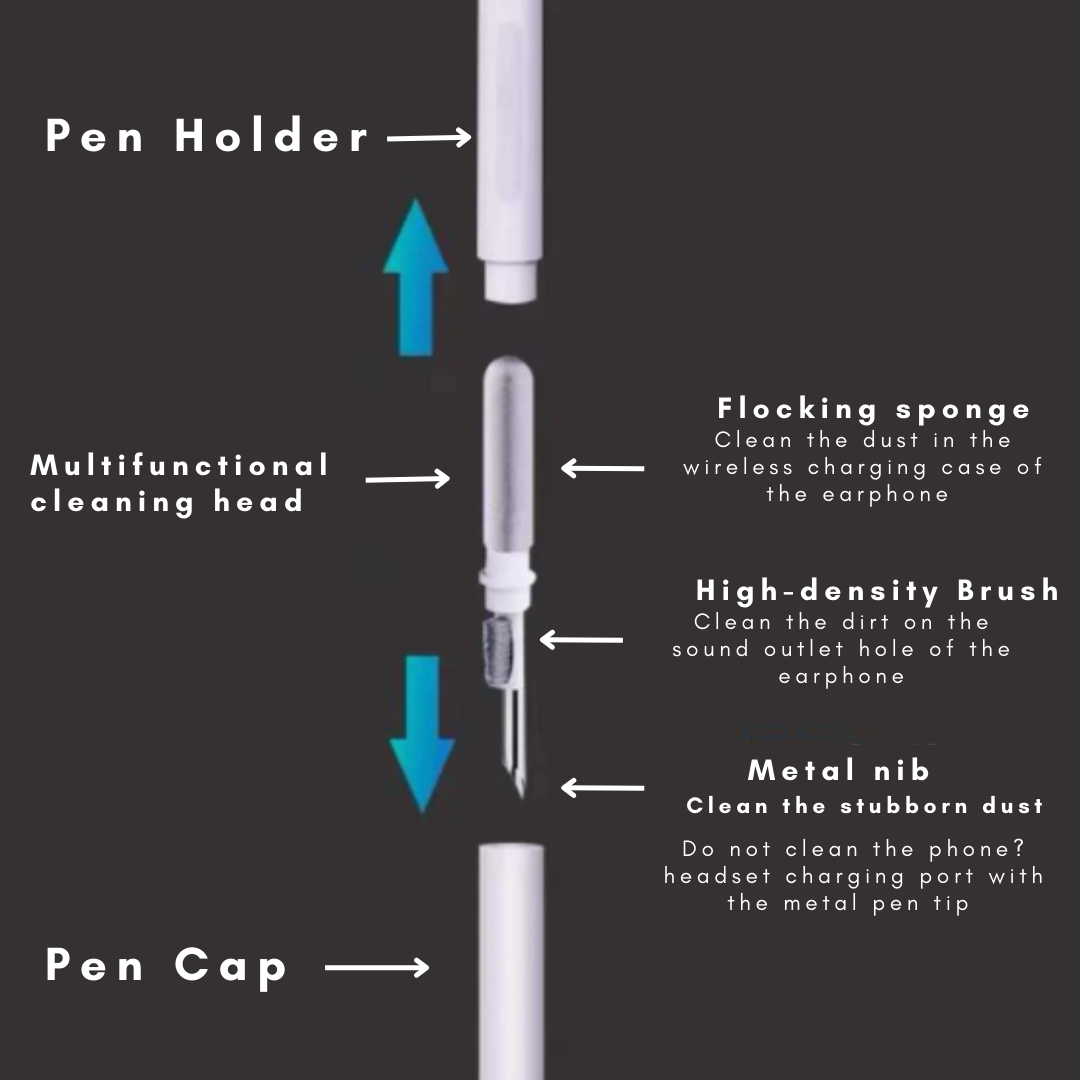 Pen Holder

Multifunctional cleaning head

Flocking sponge
Clean the dust in the wireless charging case of the earphone

High-density Brush
Clean the dirt on the sound outlet hole of the earphone

Metal nib
Clean the stubborn dust

Do not clean the phone? headset charging port with the metal pen tip

Pen Cap