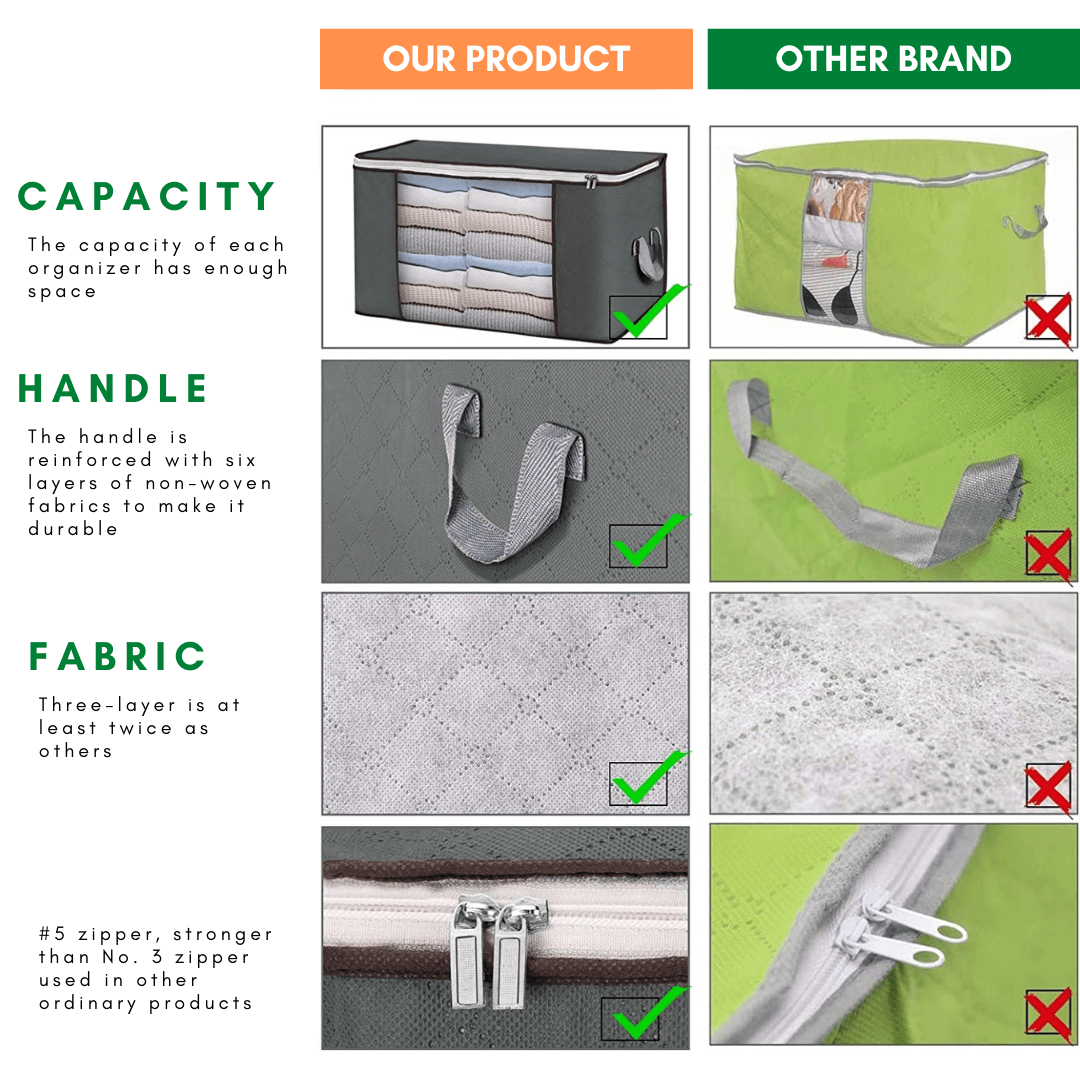 OUR PRODUCT

OTHER BRAND

CAPACITY

The capacity of each organizer has enough space

HANDLE

The handle is reinforced with six layers of non-woven fabrics to make it durable

FABRIC

Three-layer is at least twice as others

#5 zipper, stronger than No. 3 zipper used in other ordinary products